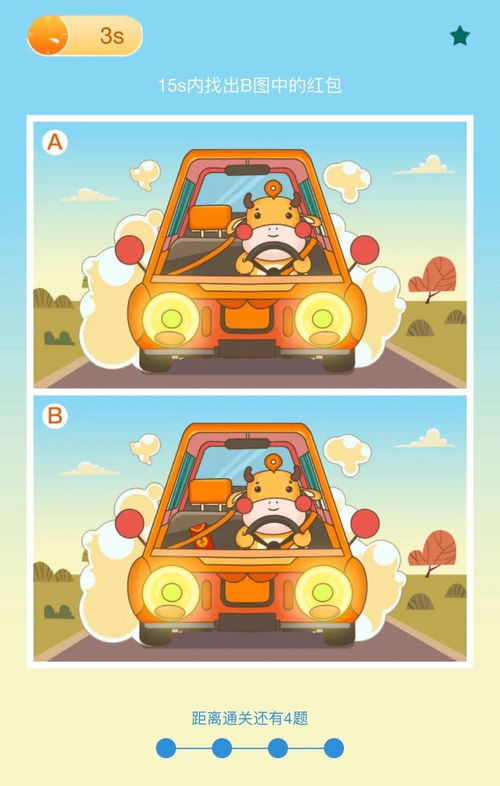 3s

15s内找出B图中的红包

A

B

距离通关还有4题